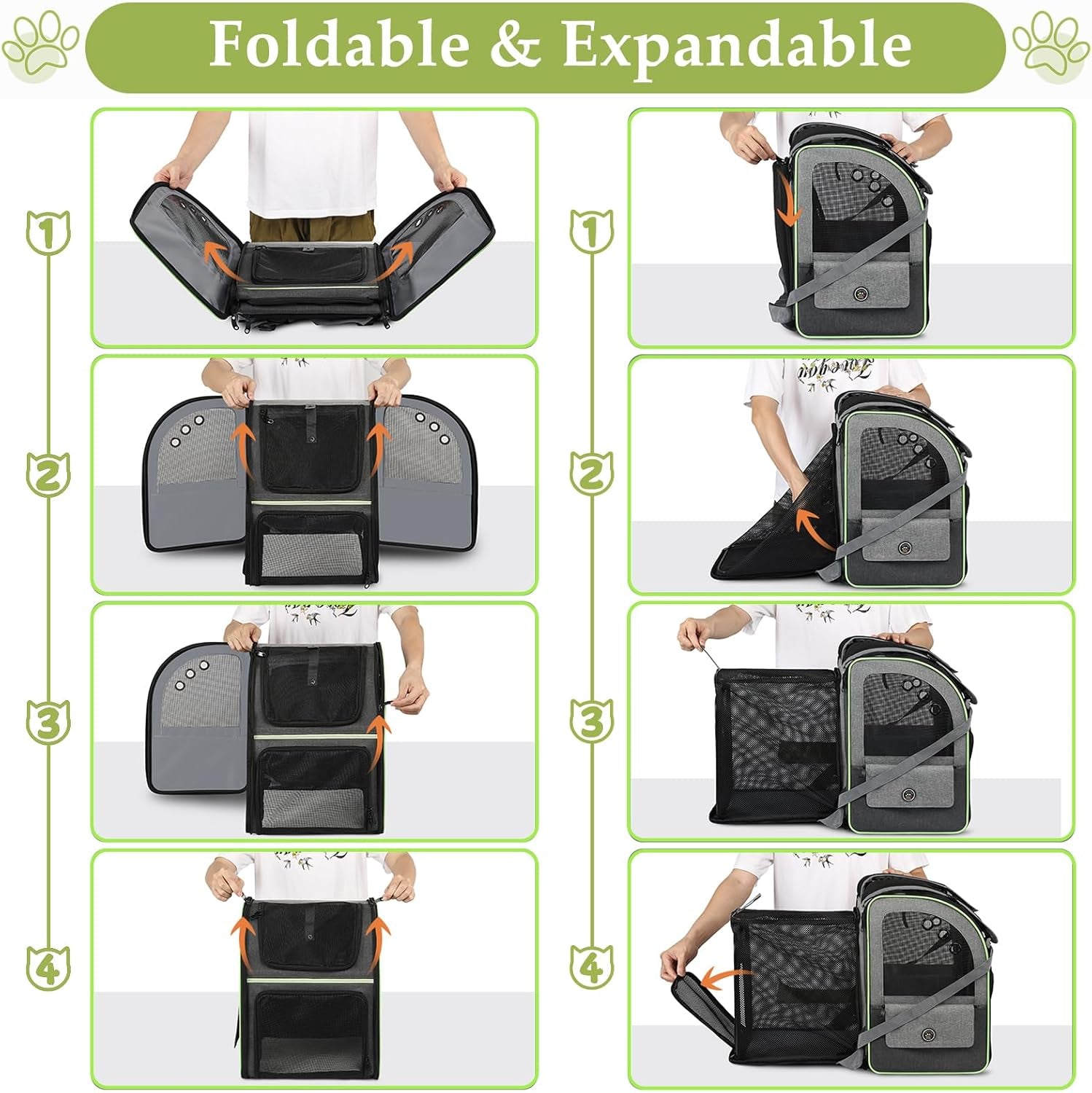 Foldable & Expandable

1

2

3

4

1

2

3

4