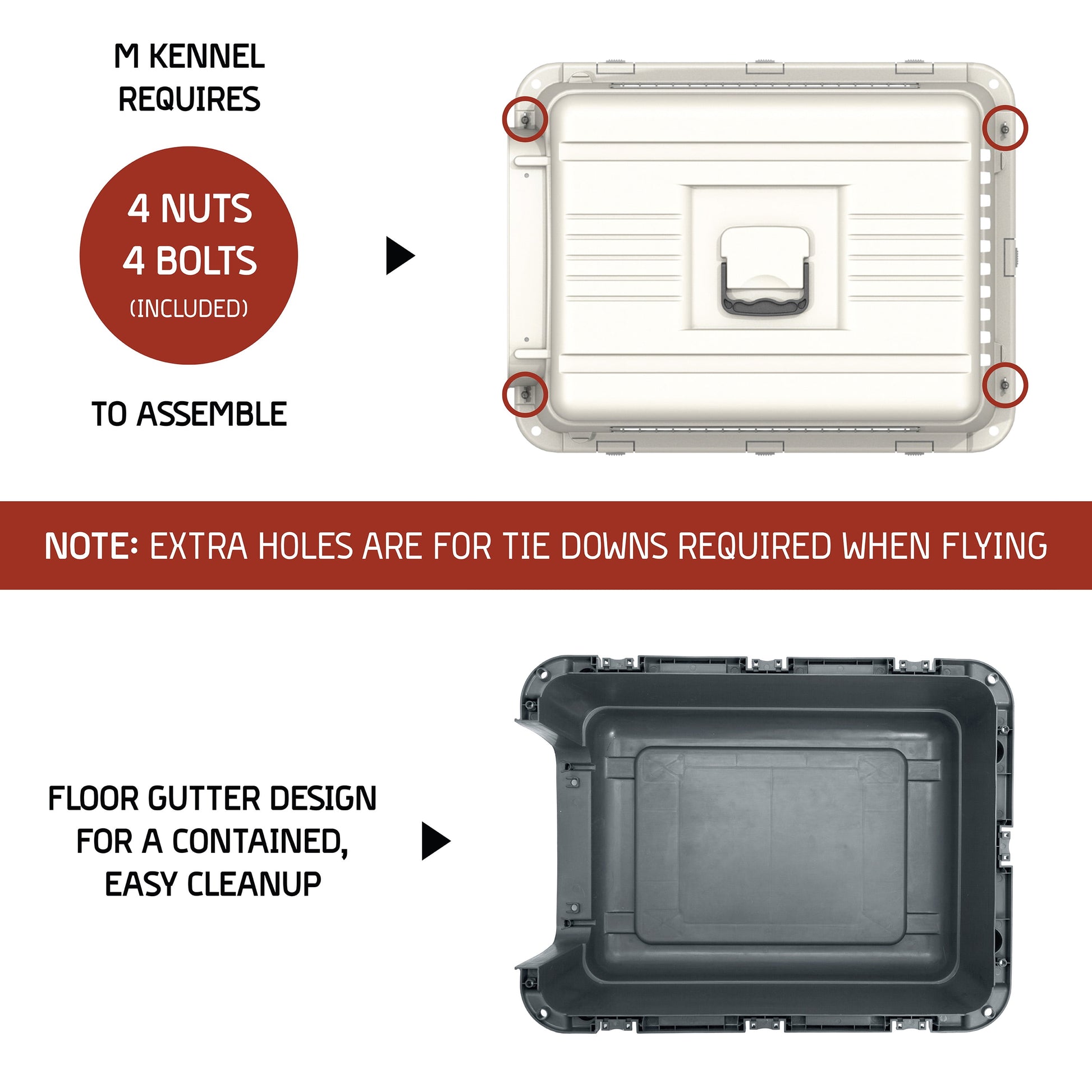 M KENNEL
REQUIRES

4 NUTS
4 BOLTS
(INCLUDED)

TO ASSEMBLE

NOTE: EXTRA HOLES ARE FOR TIE DOWNS REQUIRED WHEN FLYING

FLOOR GUTTER DESIGN
FOR A CONTAINED,
EASY CLEANUP